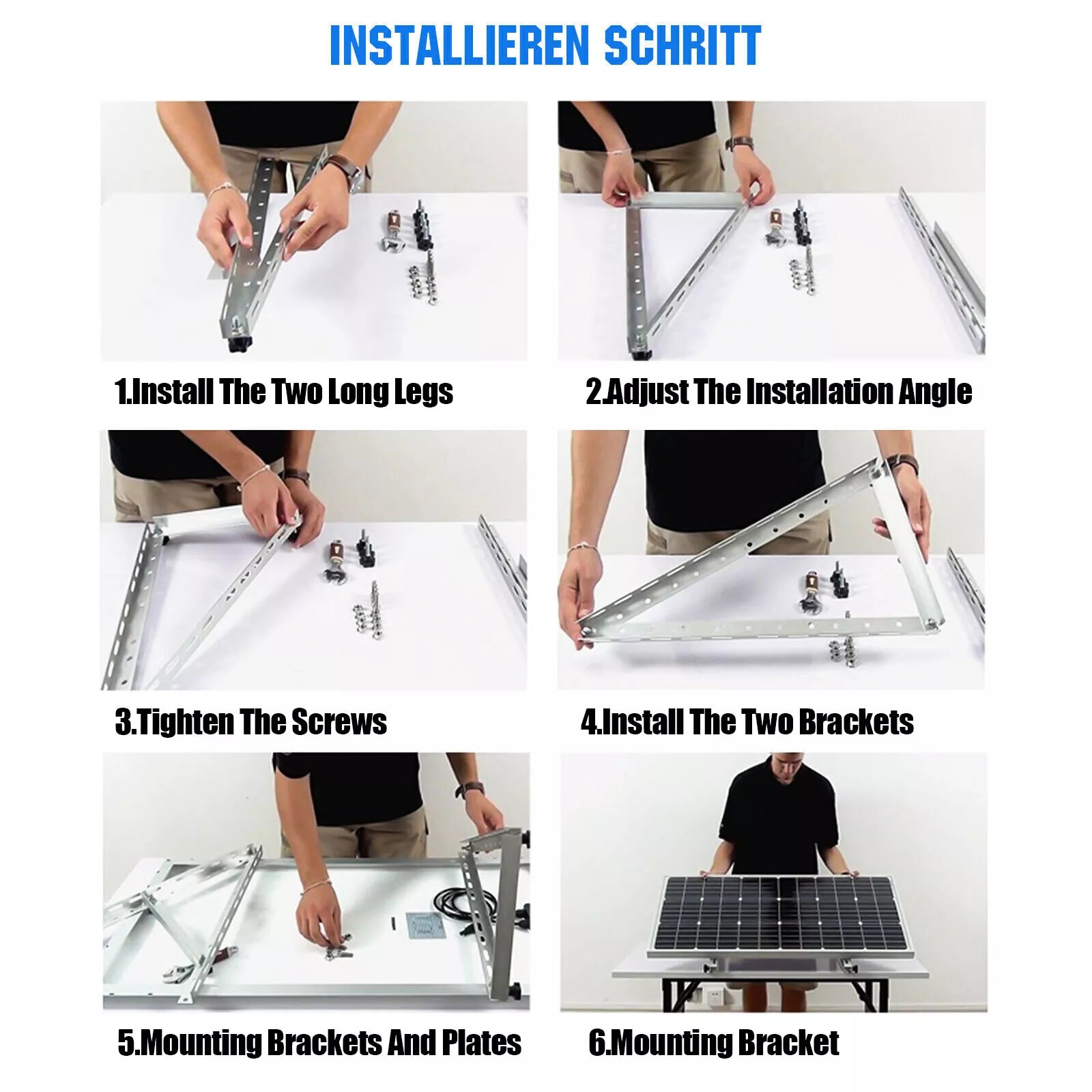 INSTALLIEREN SCHRITT

1.Install The Two Long Legs

2.Adjust The Installation Angle

3.Tighten The Screws

4.Install The Two Brackets

5.Mounting Brackets And Plates

6.Mounting Bracket