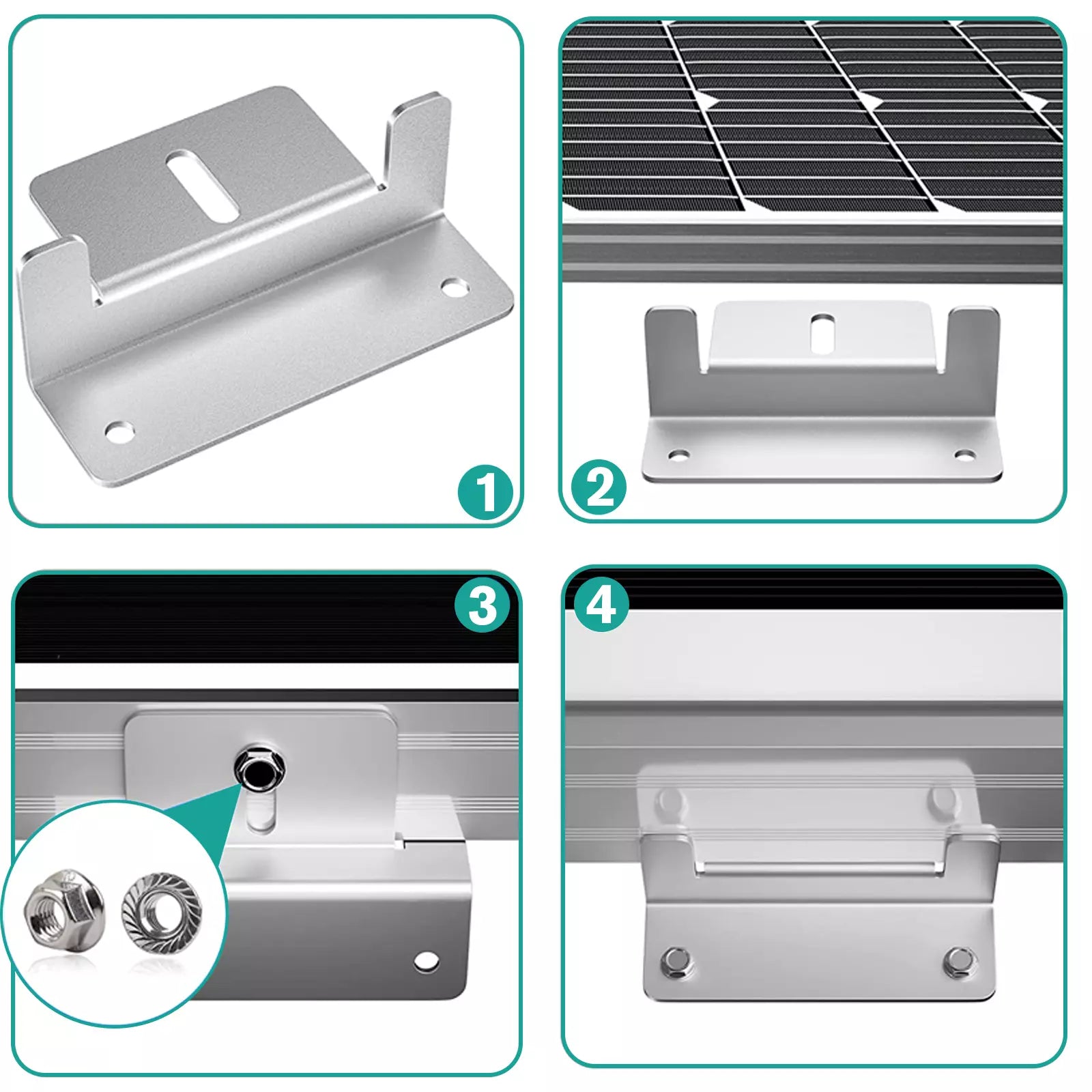 1

2

3

4