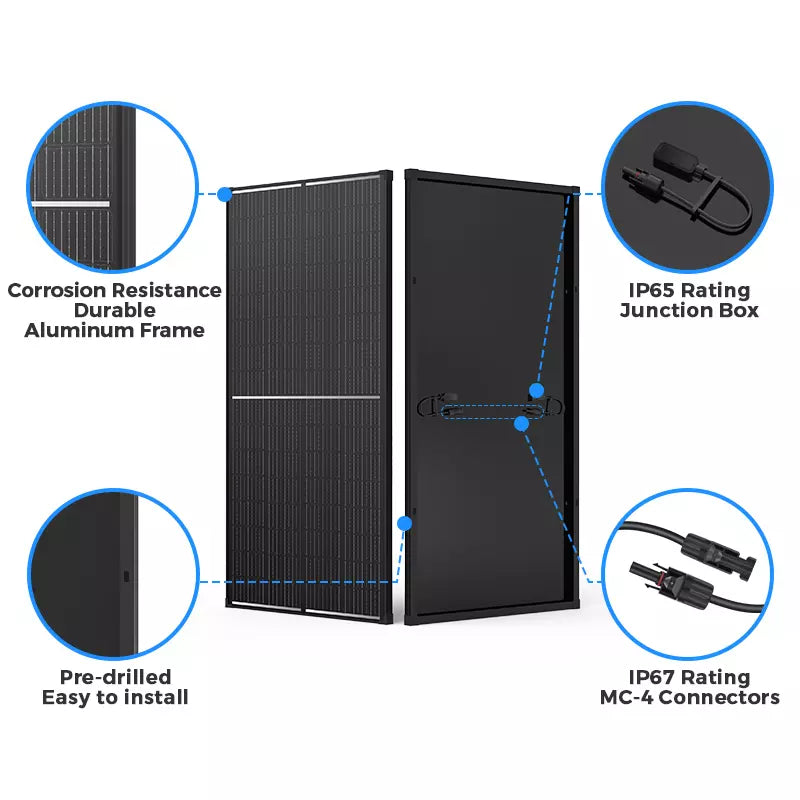 Corrosion Resistance
Durable
Aluminum Frame

IP65 Rating
Junction Box

Pre-drilled
Easy to install

IP67 Rating
MC-4 Connectors