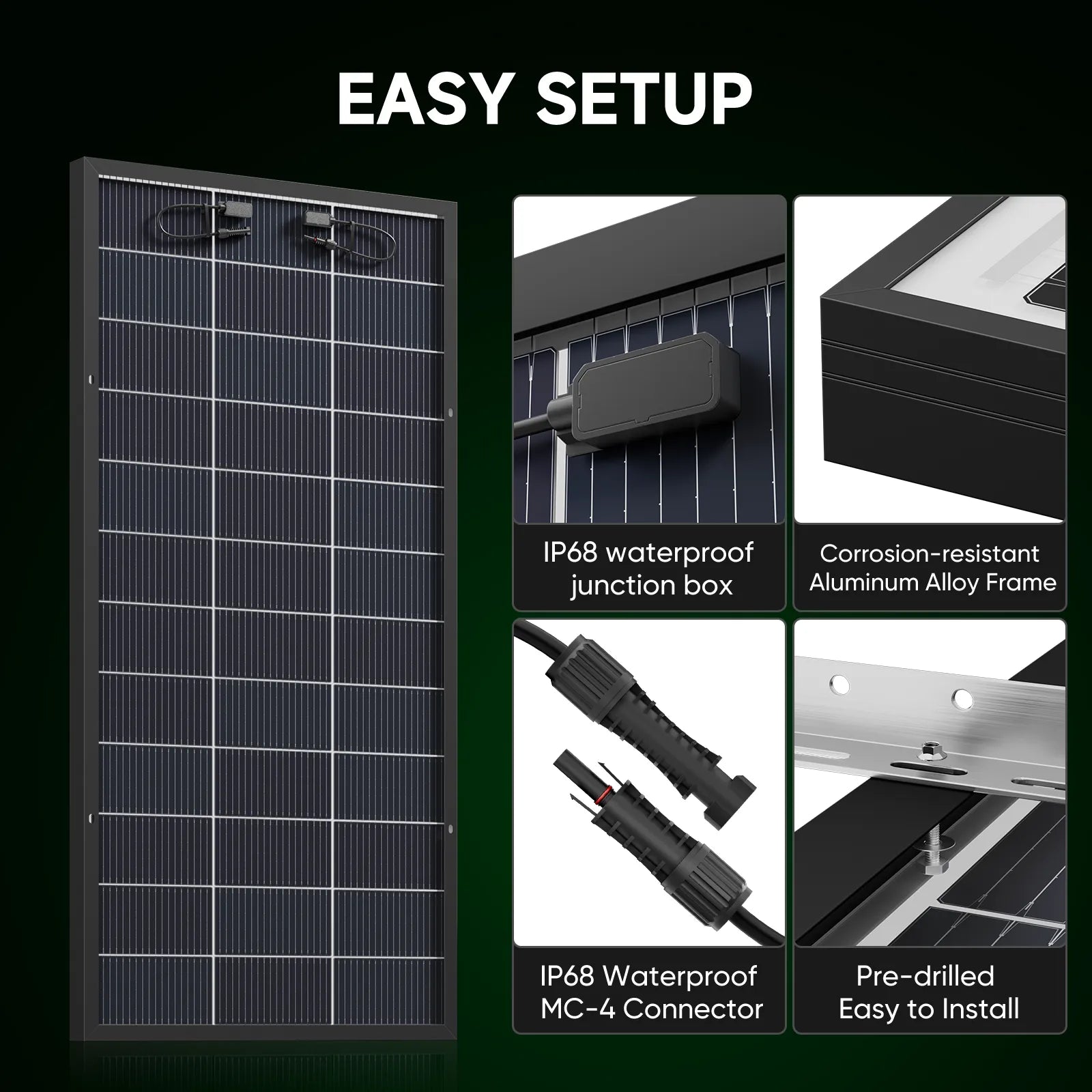 EASY SETUP

IP68 waterproof junction box

Corrosion-resistant Aluminum Alloy Frame

IP68 Waterproof MC-4 Connector

Pre-drilled Easy to Install