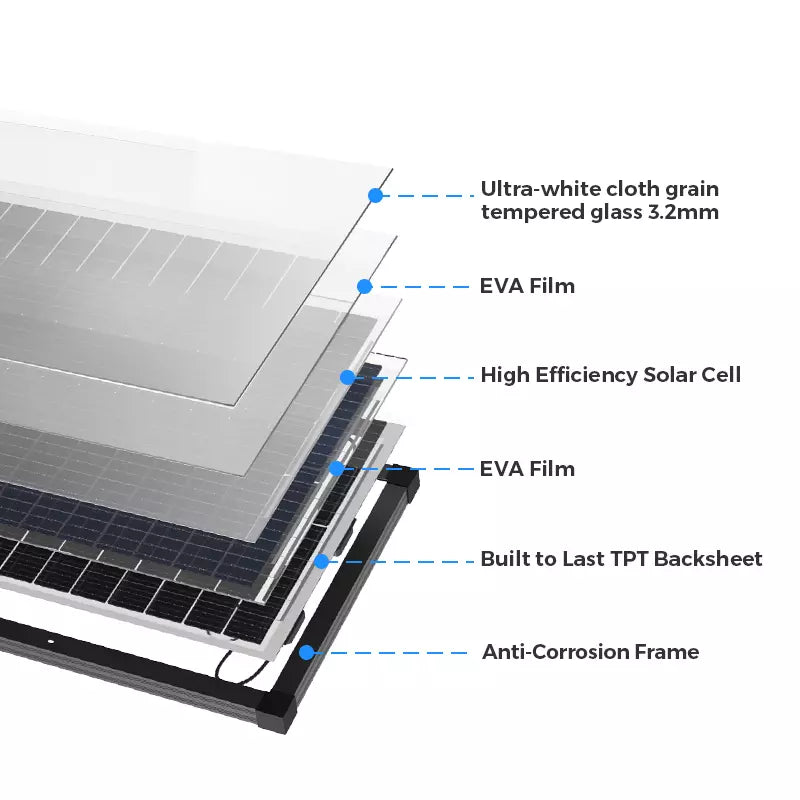 Ultra-white cloth grain tempered glass 3.2mm

EVA Film

High Efficiency Solar Cell

EVA Film

Built to Last TPT Backsheet

Anti-Corrosion Frame