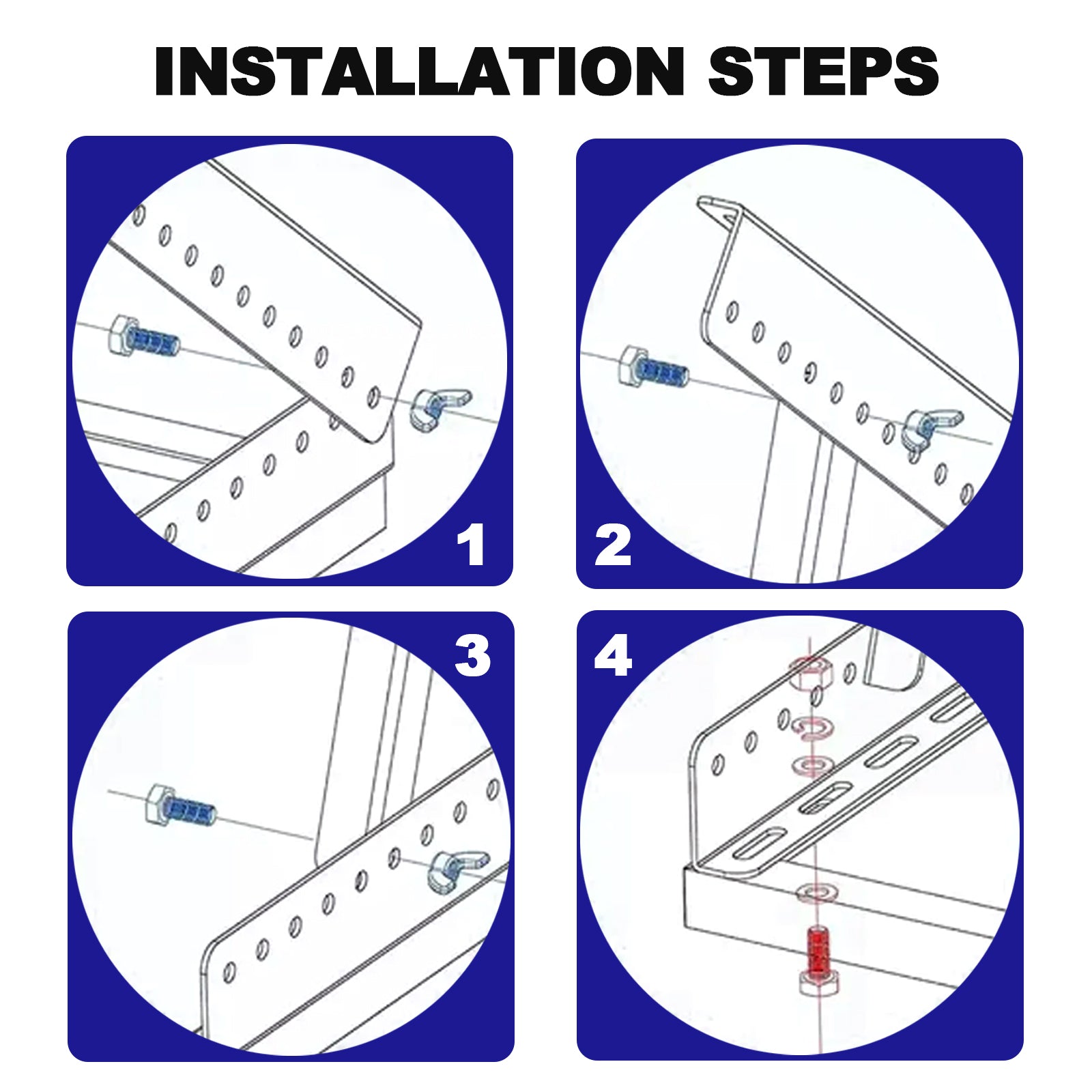 INSTALLATION STEPS

1

2

3

4